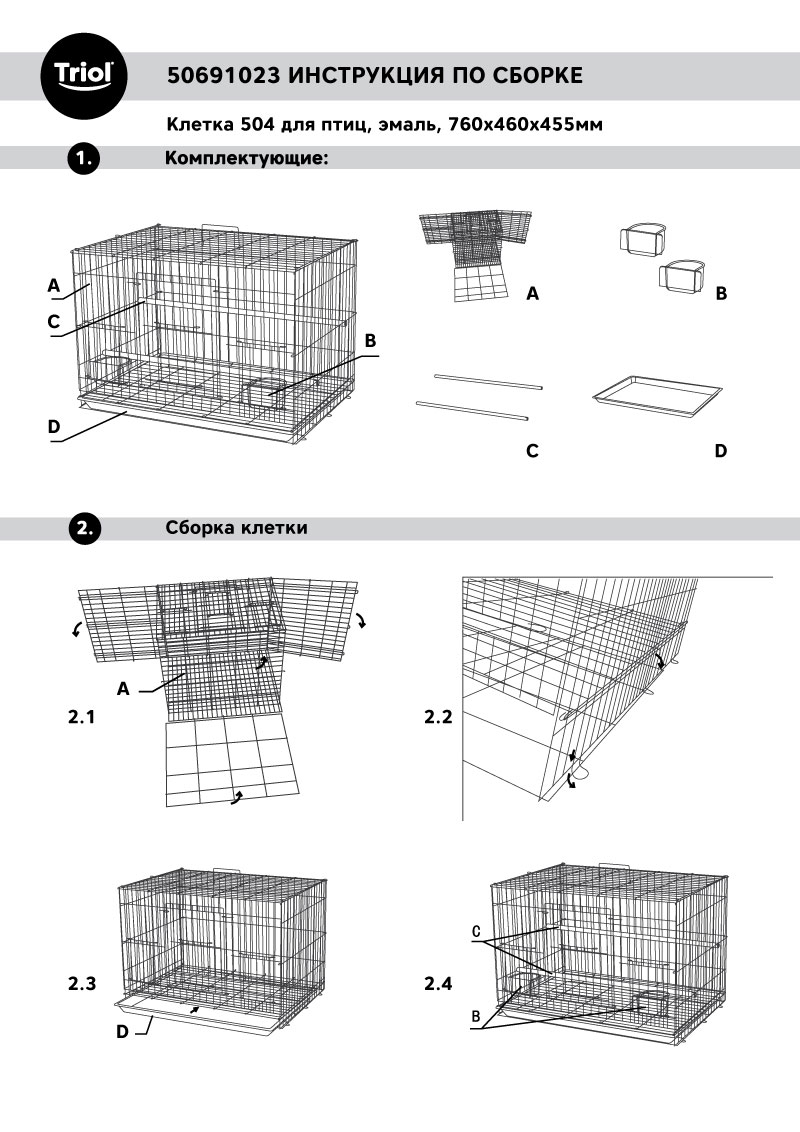 Triol

50691023 ИНСТРУКЦИЯ ПО СБОРКЕ

Клетка 504 для птиц, эмаль, 760х460х455мм

1. Комплектующие:

A
C
B
D

A
B
C
D

2. Сборка клетки

A
2.1

2.2

2.3
D

2.4
C
B