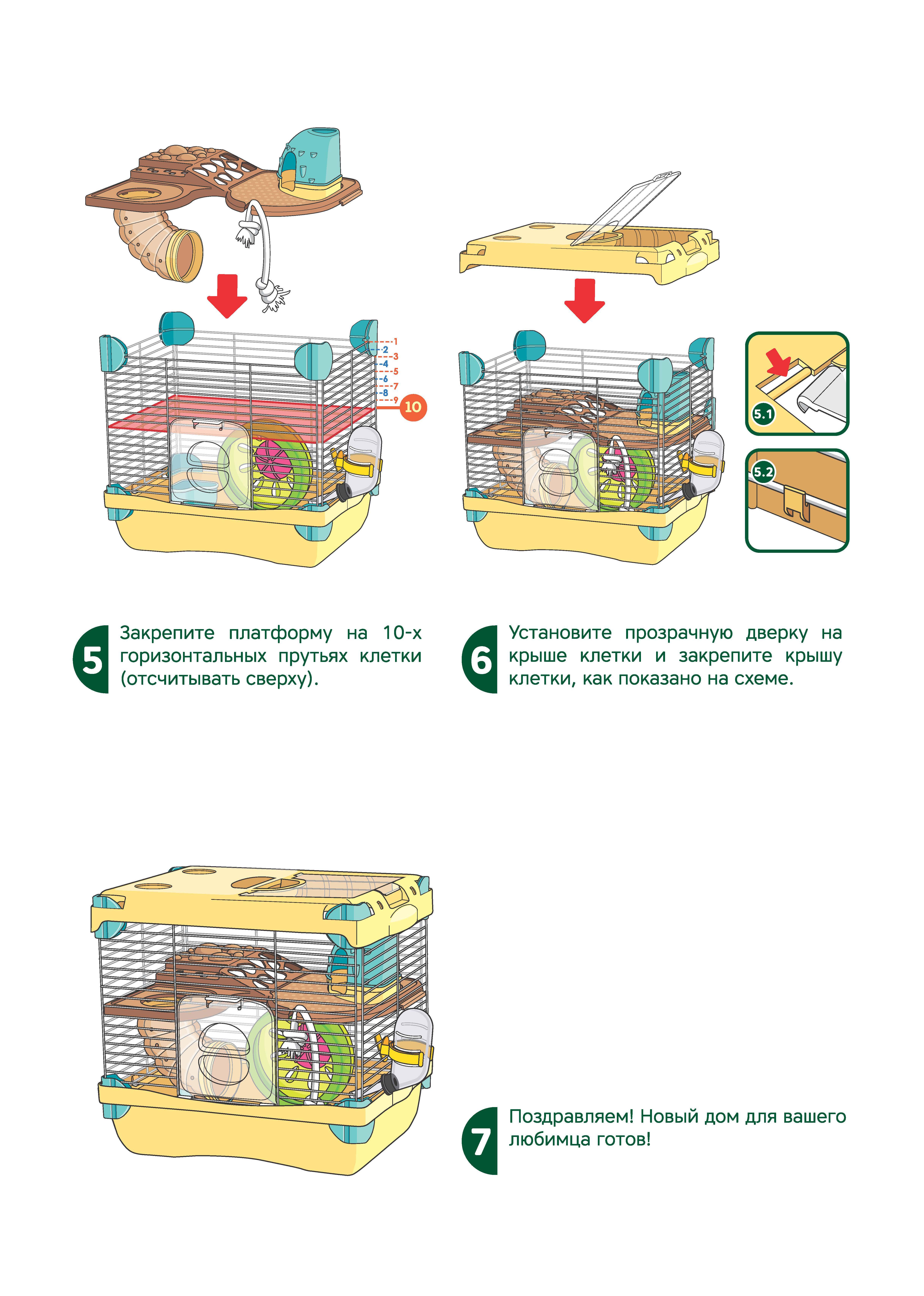 1
2
3
4
5
6
7
8
9
10

5.1

5.2

5 Закрепите платформу на 10-х горизонтальных прутьях клетки (отсчитывать сверху).

6 Установите прозрачную дверку на крыше клетки и закрепите крышу клетки, как показано на схеме.

7 Поздравляем! Новый дом для вашего любимца готов!